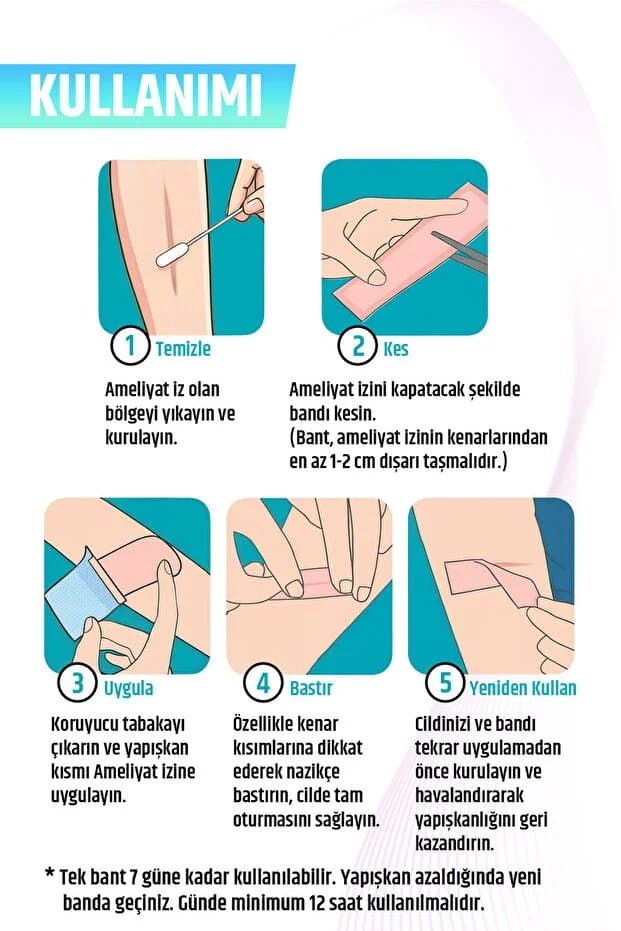 KULLANIMI

1 Temizle

Ameliyat iz olan bölgeyi yıkayın ve kurulayın.

2 Kes

Ameliyat izini kapatacak şekilde bandı kesin. (Bant, ameliyat izinin kenarlarından en az 1-2 cm dışarı taşmalıdır.)

3 Uygula

Koruyucu tabakayı çıkarın ve yapışkan kısmı Ameliyat izine uygulayın.

4 Bastır

Özellikle kenar kısımlarına dikkat ederek nazikçe bastırın, cilde tam oturmasını sağlayın.

5 Yeniden Kullan

Cildinizi ve bandı tekrar uygulamadan önce kurulayın ve havalandırarak yapışkanlığını geri kazandırın.

* Tek bant 7 güne kadar kullanılabilir. Yapışkan azaldığında yeni banda geçiniz. Günde minimum 12 saat kullanılmalıdır.